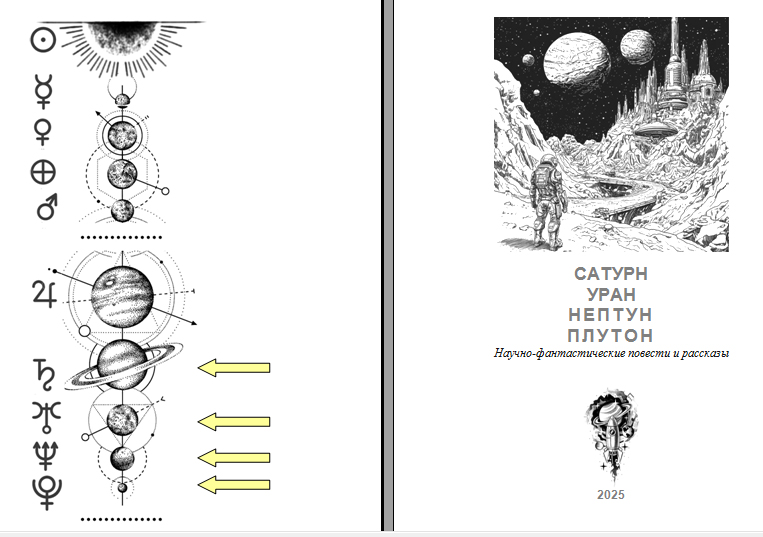 ☉
☿
♀
⊕
♂

♃
♄
♅
♆
♇

САТУРН
УРАН
НЕПТУН
ПЛУТОН
Научно-фантастические повести и рассказы

2025